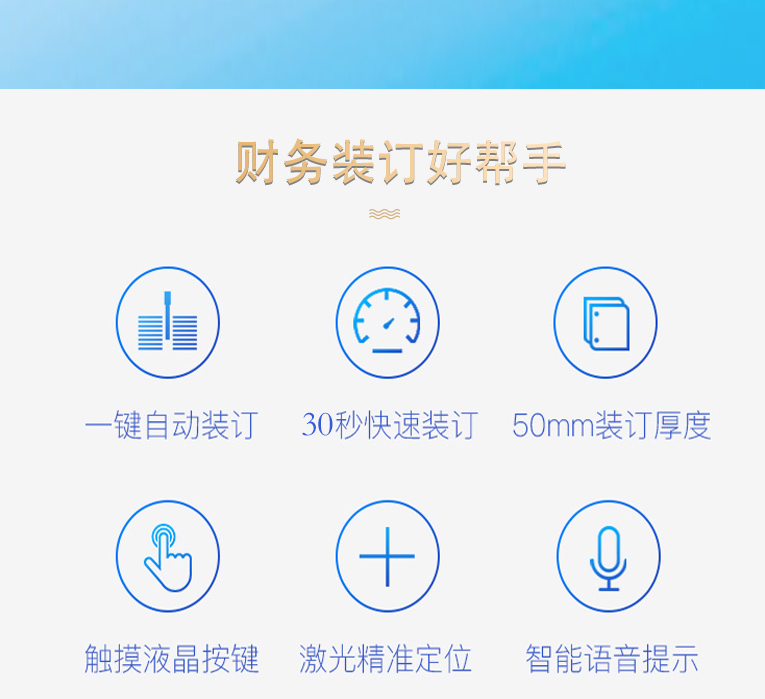 财务装订好帮手

一键自动装订

30秒快速装订

50mm装订厚度

触摸液晶按键

激光精准定位

智能语音提示